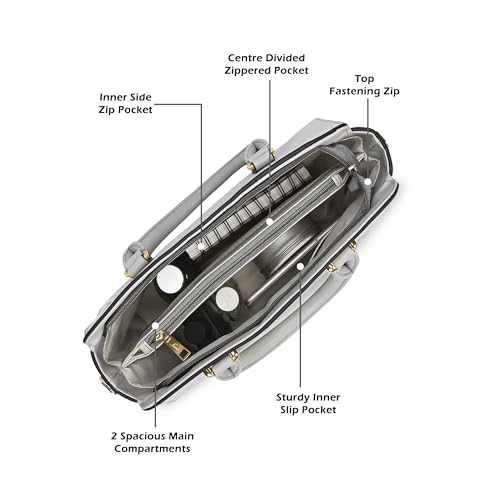 Centre Divided
Zippered Pocket

Top
Fastening Zip

Inner Side
Zip Pocket

Sturdy Inner
Slip Pocket

2 Spacious Main
Compartments